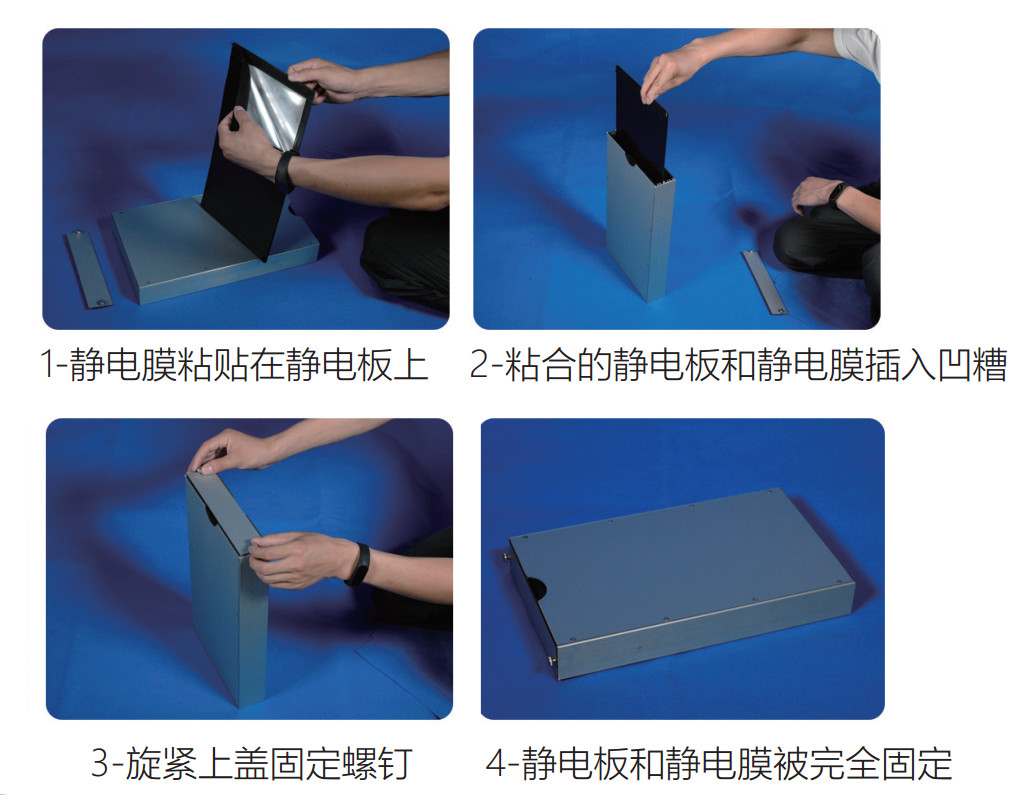 1-静电膜粘贴在静电板上

2-粘合的静电板和静电膜插入凹槽

3-旋紧上盖固定螺钉

4-静电板和静电膜被完全固定