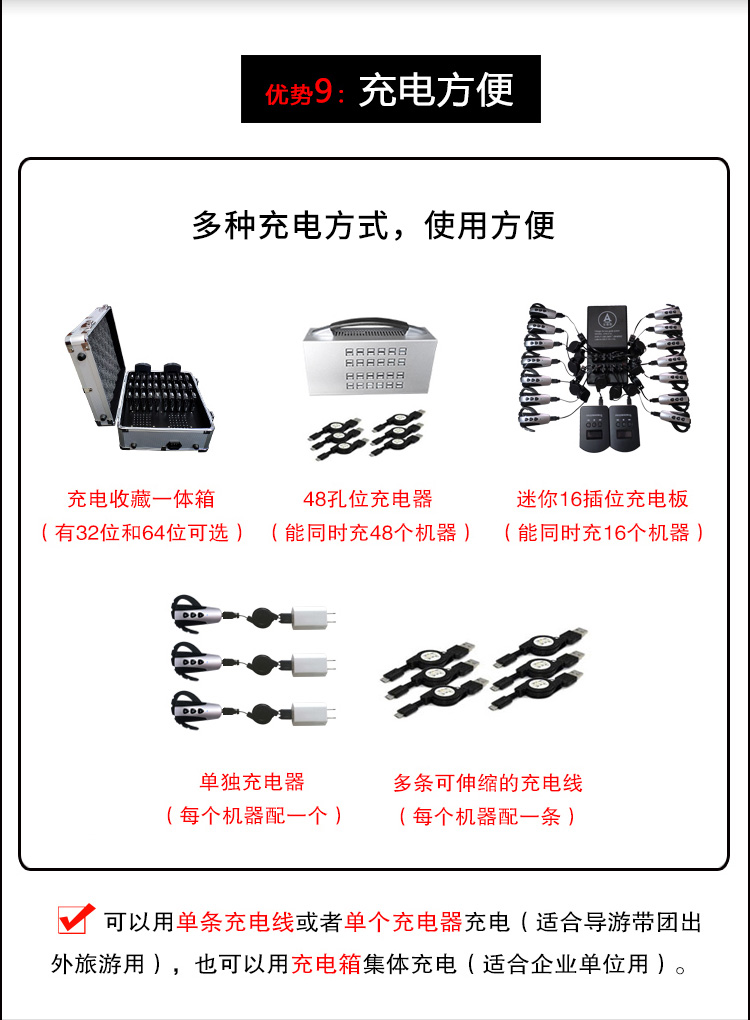 优势9：充电方便

多种充电方式，使用方便

充电收藏一体箱
（有32位和64位可选）

48孔位充电器
（能同时充48个机器）

迷你16插位充电板
（能同时充16个机器）

单独充电器
（每个机器配一个）

多条可伸缩的充电线
（每个机器配一条）

可以用单条充电线或者单个充电器充电（适合导游带团出外旅游用），也可以用充电箱集体充电（适合企业单位用）。