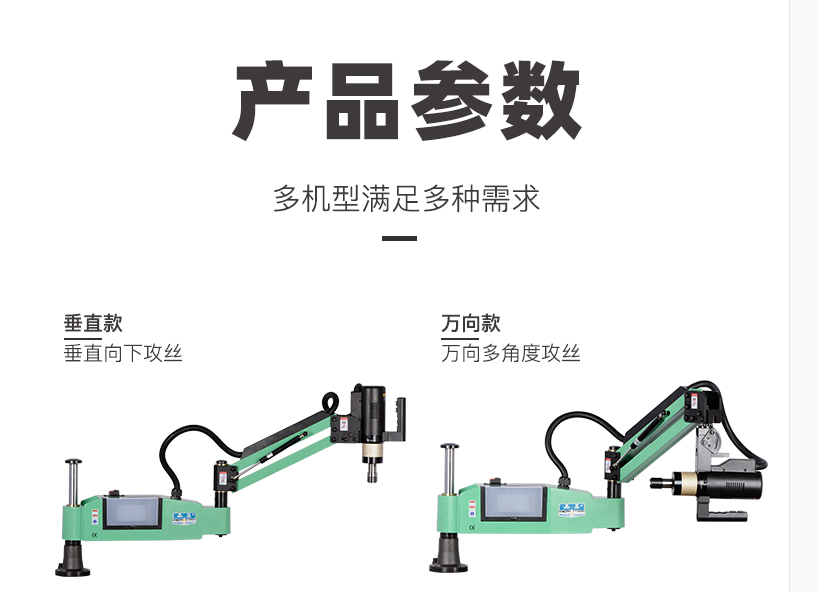 产品参数

多机型满足多种需求

垂直款
垂直向下攻丝

万向款
万向多角度攻丝