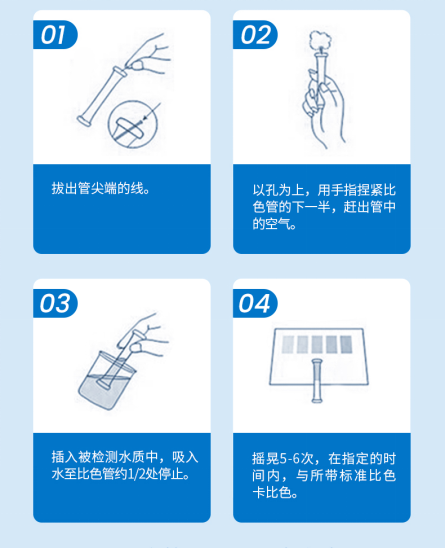 01

拔出管尖端的线。

02

以孔为上，用手指捏紧比色管的下一半，赶出管中的空气。

03

插入被检测水质中，吸入水至比色管约1/2处停止。

04

摇晃5-6次，在指定的时间内，与所带标准比色卡比色。