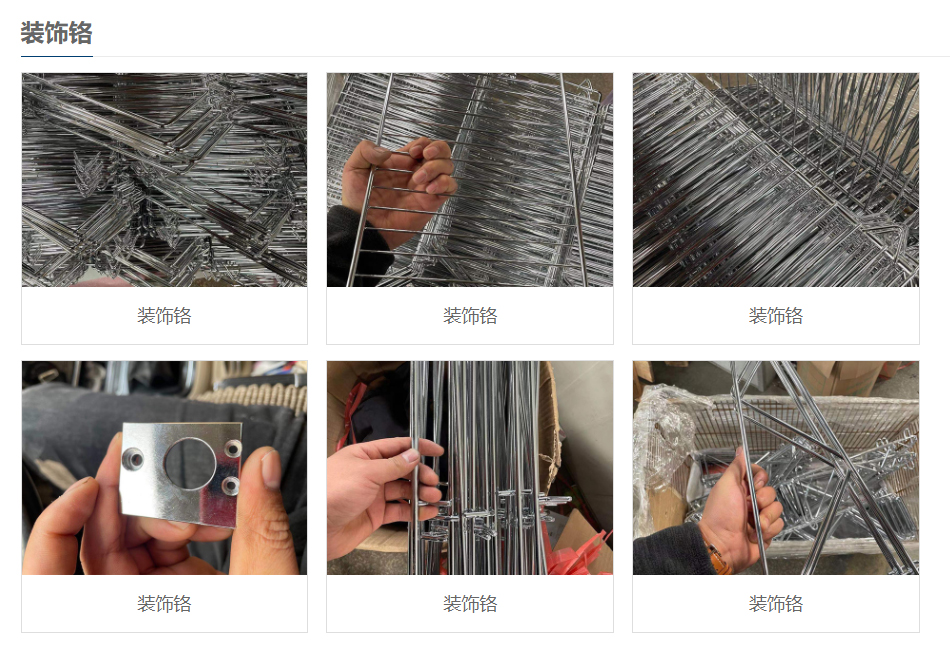 装饰铬

装饰铬

装饰铬

装饰铬

装饰铬

装饰铬

装饰铬