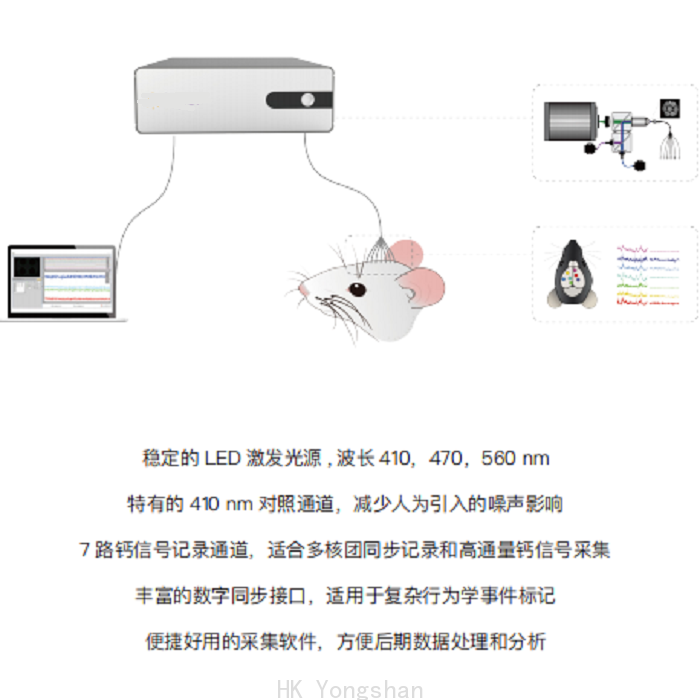 稳定的 LED 激发光源，波长 410，470，560 nm

特有的 410 nm 对照通道，减少人为引入的噪声影响

7 路钙信号记录通道，适合多核团同步记录和高通量钙信号采集

丰富的数字同步接口，适用于复杂行为学事件标记

便捷好用的采集软件，方便后期数据处理和分析

HK Yongshan