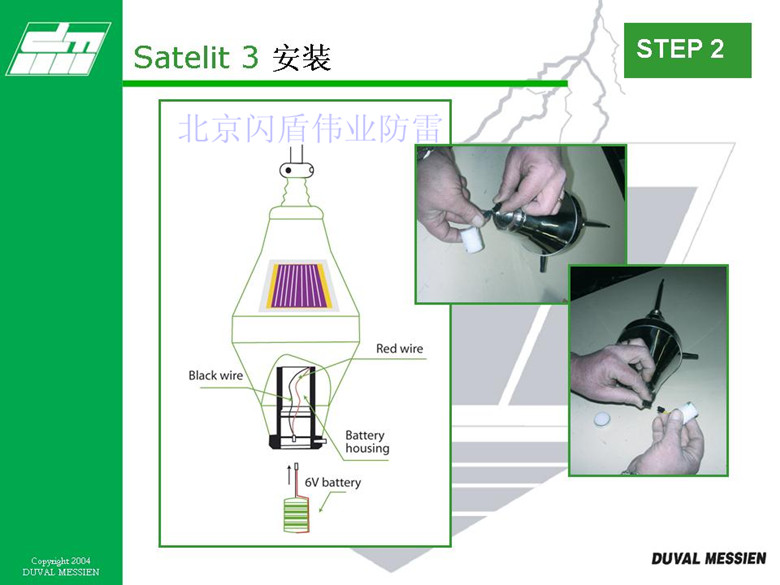 Satelit 3 安装

STEP 2

北京闪盾伟业防雷

Red wire

Black wire

Battery housing

6V battery

Copyright 2004
DUVAL MESSIEN

DUVAL MESSIEN