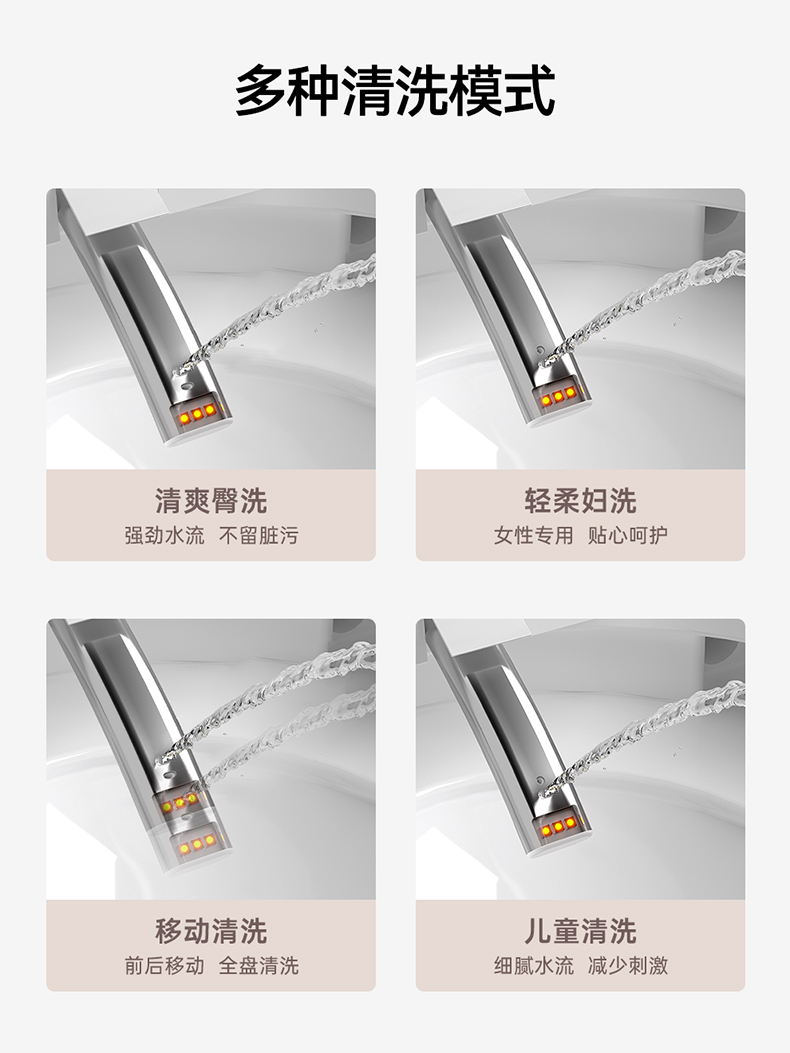 多种清洗模式

清爽臀洗
强劲水流 不留脏污

轻柔妇洗
女性专用 贴心呵护

移动清洗
前后移动 全盘清洗

儿童清洗
细腻水流 减少刺激