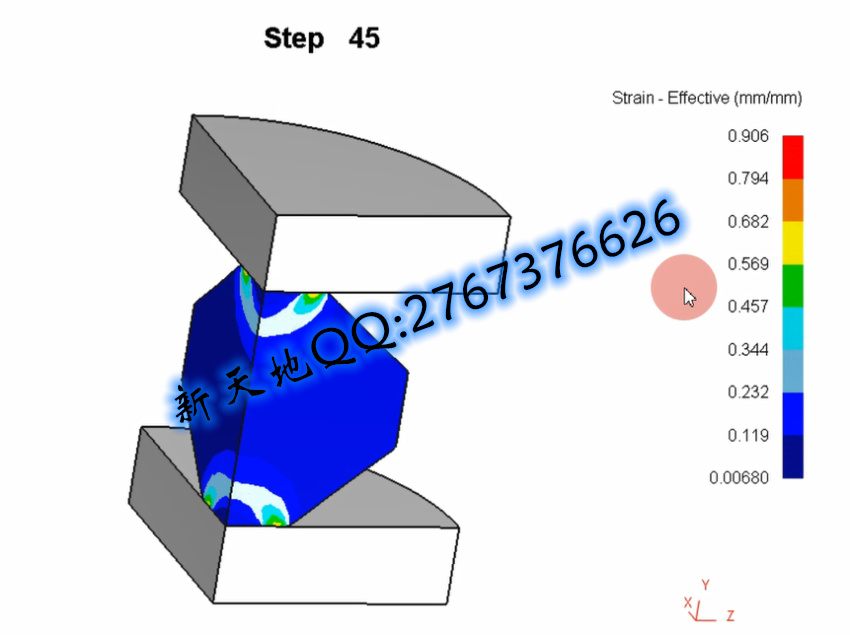 Step 45

Strain - Effective (mm/mm)

0.906
0.794
0.682
0.569
0.457
0.344
0.232
0.119
0.00680

新天地QQ:2767376626

Y
X
Z