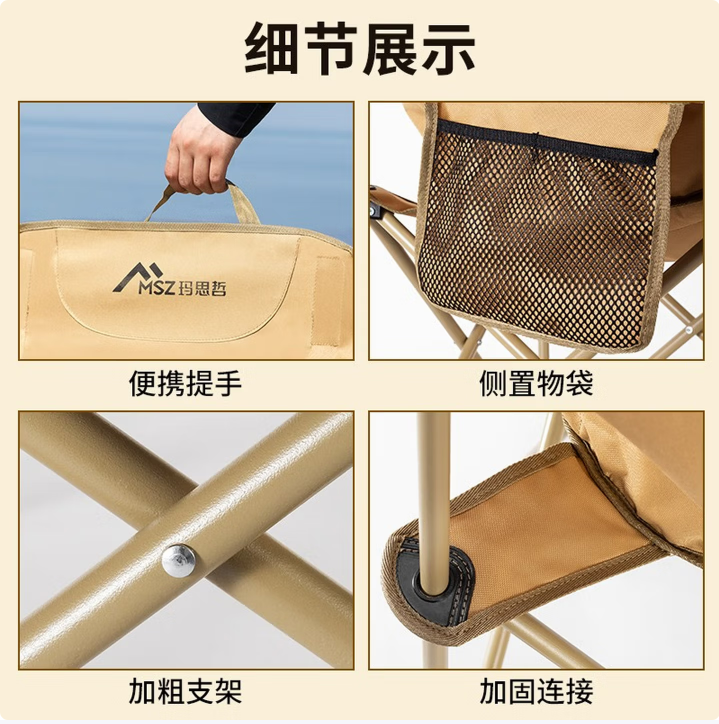 细节展示

MSZ 玛思哲

便携提手

侧置物袋

加粗支架

加固连接