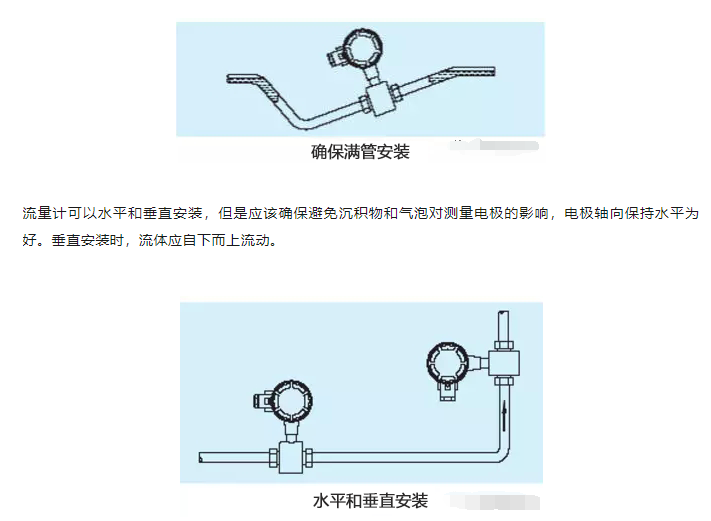 确保满管安装

流量计可以水平和垂直安装，但是应该确保避免沉积物和气泡对测量电极的影响，电极轴向保持水平为好。垂直安装时，流体应自下而上流动。

水平和垂直安装