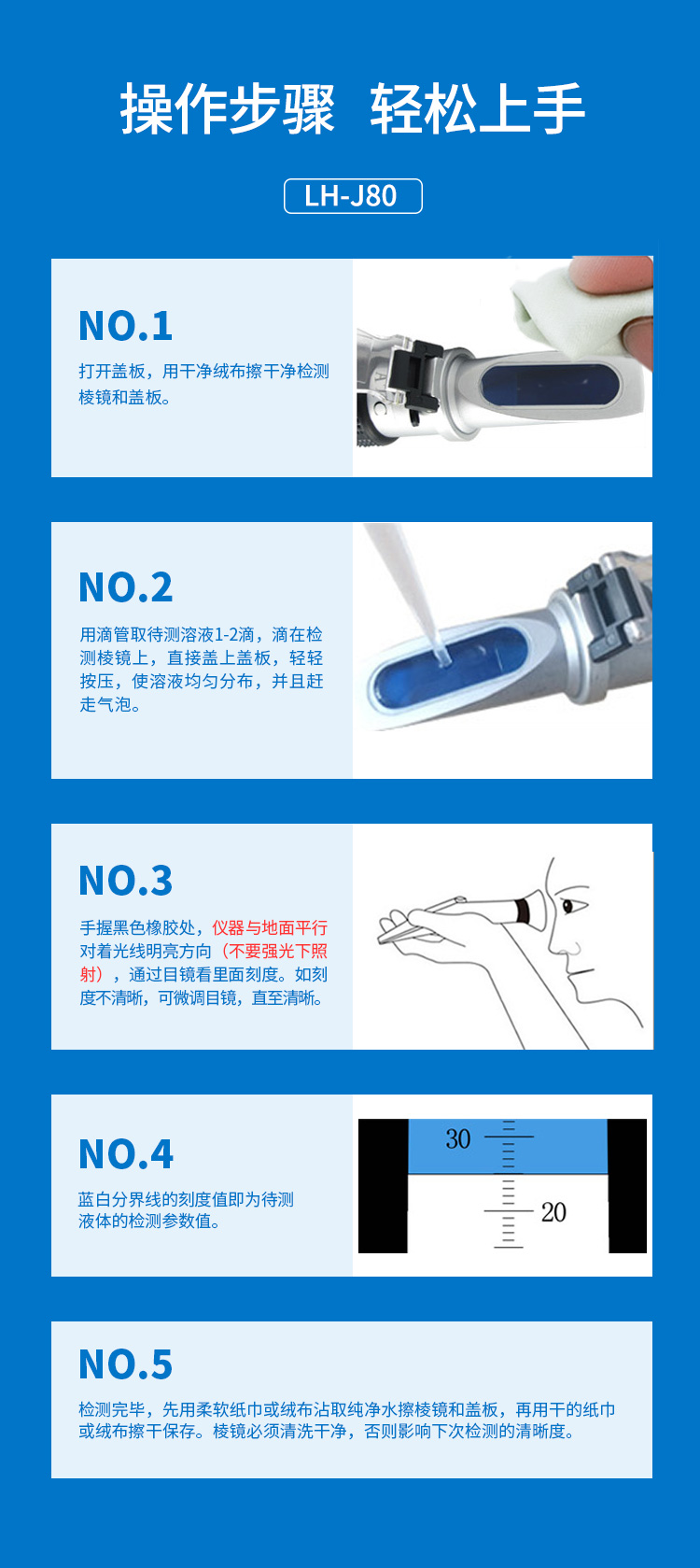 操作步骤 轻松上手

LH-J80

NO.1

打开盖板，用干净绒布擦干净检测棱镜和盖板。

NO.2

用滴管取待测溶液1-2滴，滴在检测棱镜上，直接盖上盖板，轻轻按压，使溶液均匀分布，并且赶走气泡。

NO.3

手握黑色橡胶处，仪器与地面平行对着光线明亮方向（不要强光下照射），通过目镜看里面刻度。如刻度不清晰，可微调目镜，直至清晰。

NO.4

蓝白分界线的刻度值即为待测液体的检测参数值。

30

20

NO.5

检测完毕，先用柔软纸巾或绒布沾取纯净水擦棱镜和盖板，再用干的纸巾或绒布擦干保存。棱镜必须清洗干净，否则影响下次检测的清晰度。